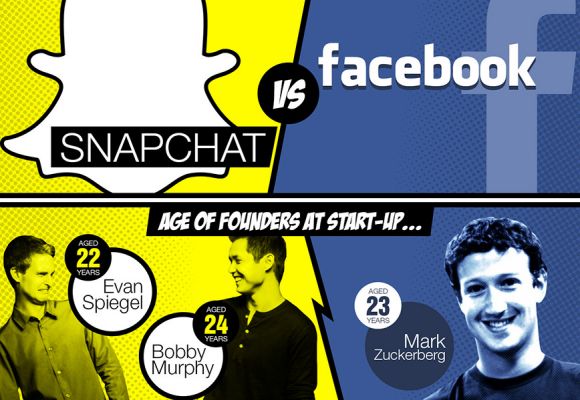 SNAPCHAT

VS

facebook

AGE OF FOUNDERS AT START-UP...

AGED
22
YEARS
Evan
Spiegel

AGED
24
YEARS
Bobby
Murphy

AGED
23
YEARS
Mark
Zuckerberg